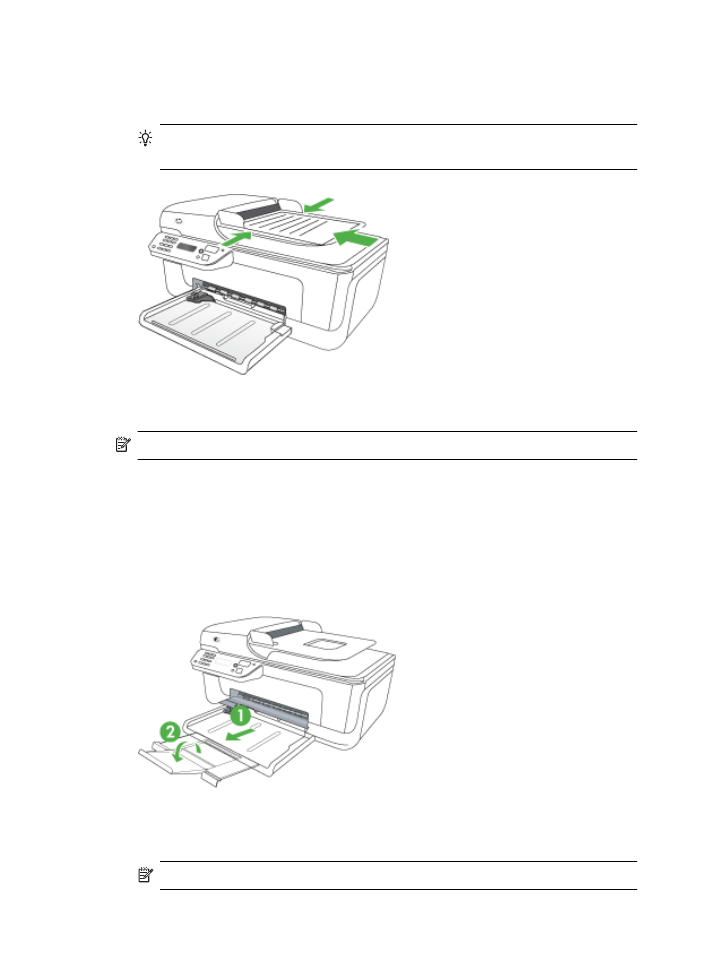 1
2